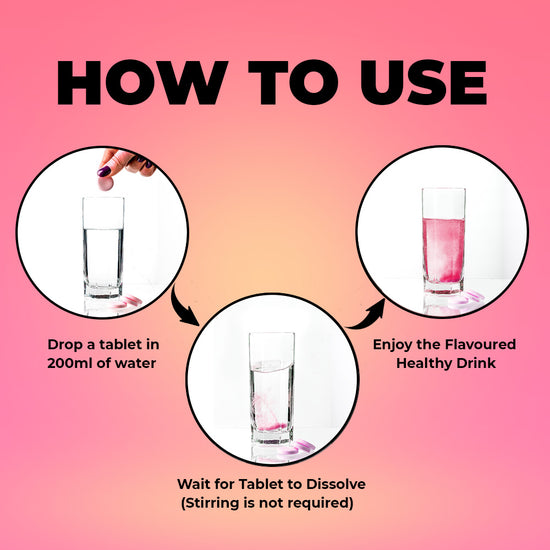 HOW TO USE

Drop a tablet in 200ml of water

Wait for Tablet to Dissolve (Stirring is not required)

Enjoy the Flavoured Healthy Drink